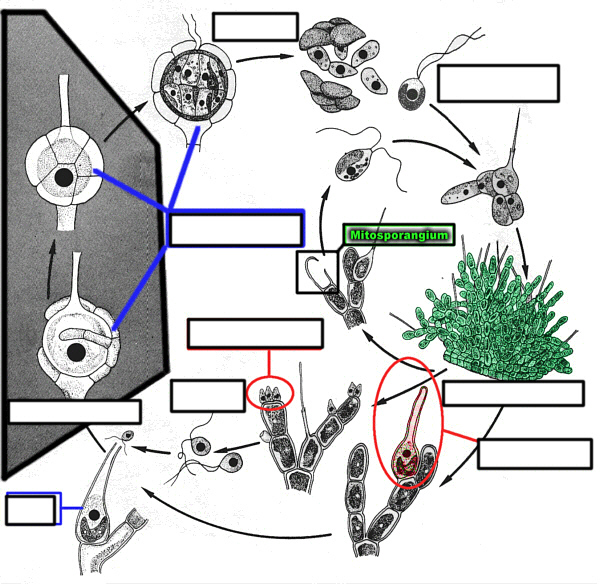 Mitosporangium